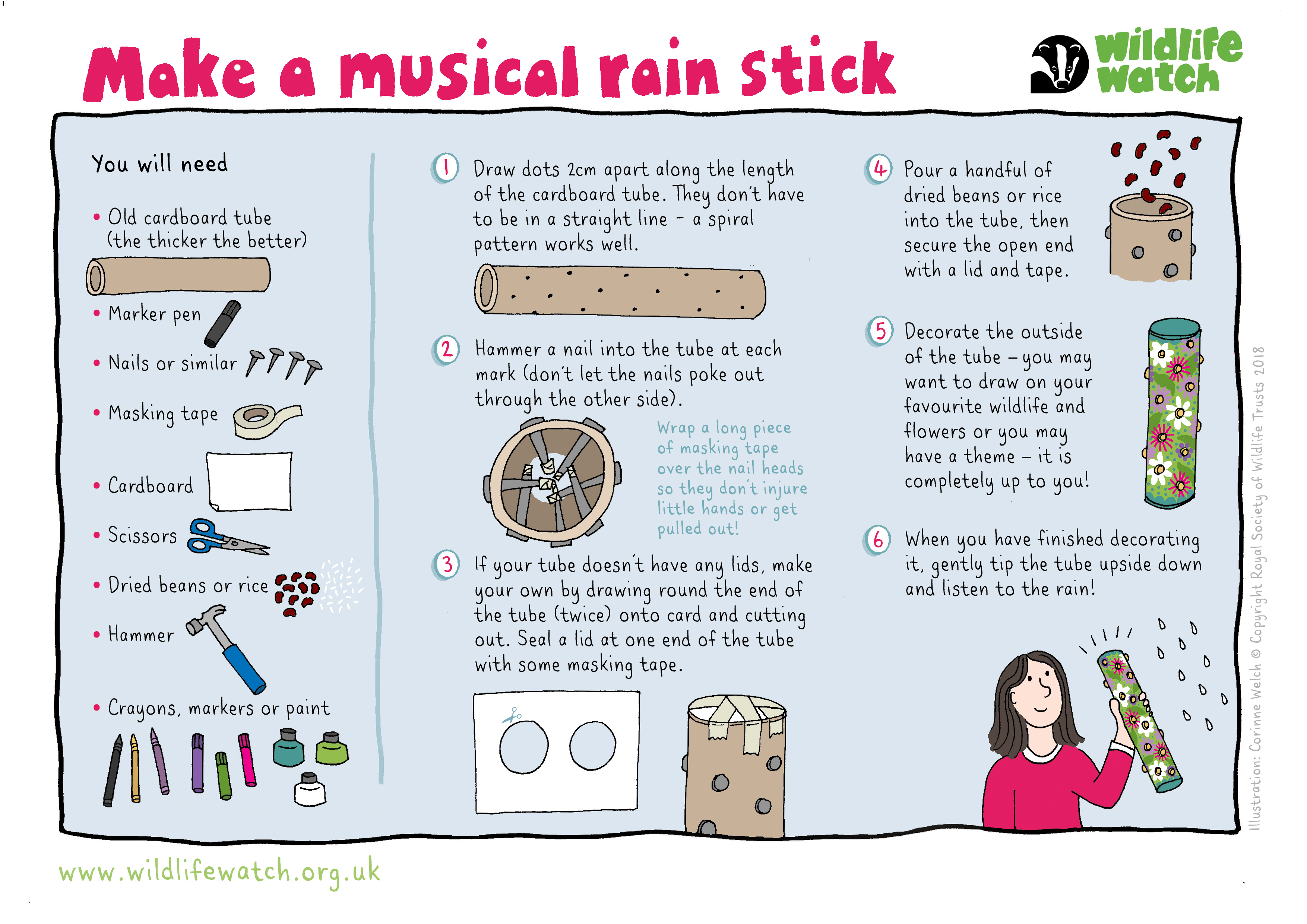 Make a musical rain stick

wildlife watch

You will need

• Old cardboard tube (the thicker the better)

• Marker pen

• Nails or similar

• Masking tape

• Cardboard

• Scissors

• Dried beans or rice

• Hammer

• Crayons, markers or paint

1 Draw dots 2cm apart along the length of the cardboard tube. They don't have to be in a straight line – a spiral pattern works well.

2 Hammer a nail into the tube at each mark (don't let the nails poke out through the other side).

Wrap a long piece of masking tape over the nail heads so they don't injure little hands or get pulled out!

3 If your tube doesn't have any lids, make your own by drawing round the end of the tube (twice) onto card and cutting out. Seal a lid at one end of the tube with some masking tape.

4 Pour a handful of dried beans or rice into the tube, then secure the open end with a lid and tape.

5 Decorate the outside of the tube – you may want to draw on your favourite wildlife and flowers or you may have a theme – it is completely up to you!

6 When you have finished decorating it, gently tip the tube upside down and listen to the rain!

Illustration: Corinne Welch © Copyright Royal Society of Wildlife Trusts 2018

www.wildlifewatch.org.uk