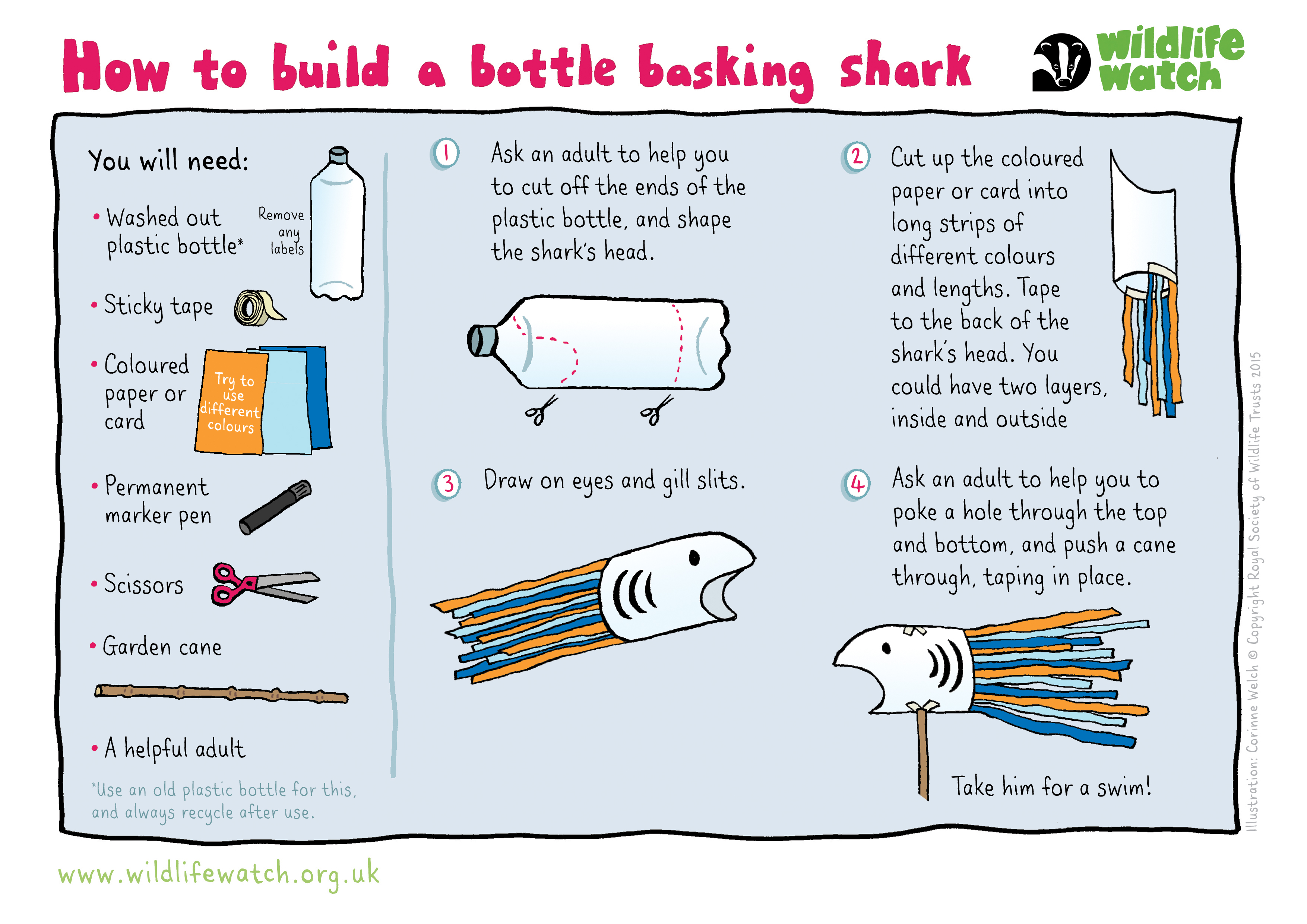 How to build a bottle basking shark

wildlife watch

You will need:

• Washed out plastic bottle*

Remove any labels

• Sticky tape

• Coloured paper or card

Try to use different colours

• Permanent marker pen

• Scissors

• Garden cane

• A helpful adult

*Use an old plastic bottle for this, and always recycle after use.

1 Ask an adult to help you to cut off the ends of the plastic bottle, and shape the shark's head.

2 Cut up the coloured paper or card into long strips of different colours and lengths. Tape to the back of the shark's head. You could have two layers, inside and outside

3 Draw on eyes and gill slits.

4 Ask an adult to help you to poke a hole through the top and bottom, and push a cane through, taping in place.

Take him for a swim!

Illustration: Corinne Welch © Copyright Royal Society of Wildlife Trusts 2015

www.wildlifewatch.org.uk