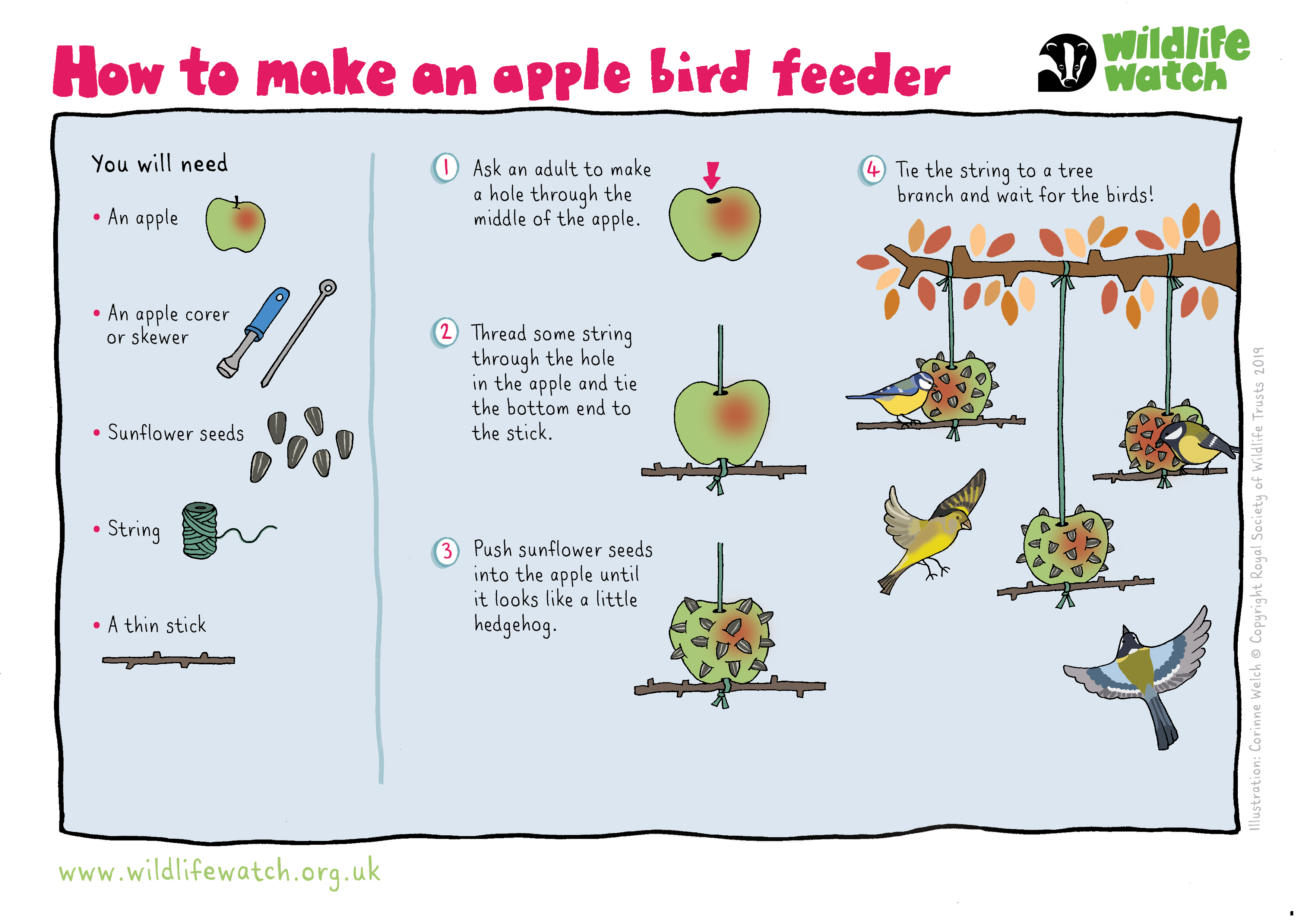 How to make an apple bird feeder

wildlife watch

You will need

• An apple

• An apple corer or skewer

• Sunflower seeds

• String

• A thin stick

1 Ask an adult to make a hole through the middle of the apple.

2 Thread some string through the hole in the apple and tie the bottom end to the stick.

3 Push sunflower seeds into the apple until it looks like a little hedgehog.

4 Tie the string to a tree branch and wait for the birds!

Illustration: Corinne Welch © Copyright Royal Society of Wildlife Trusts 2019

www.wildlifewatch.org.uk